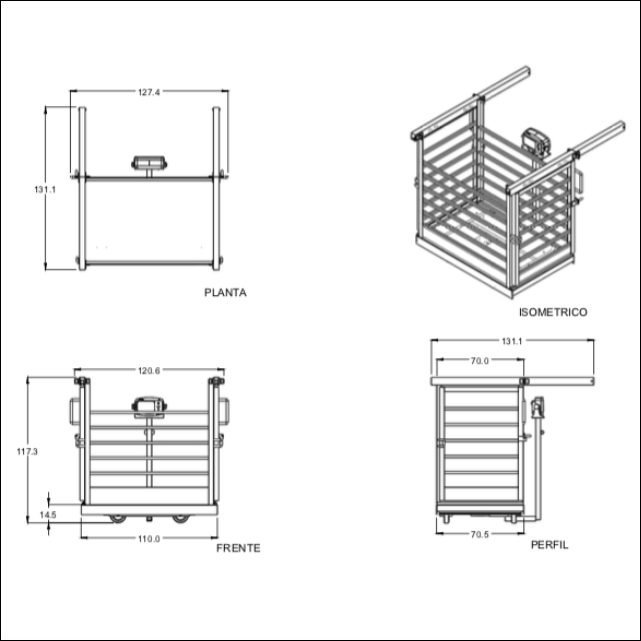 127.4

131.1

PLANTA

ISOMETRICO

120.6

117.3

14.5

110.0

FRENTE

131.1

70.0

70.5

PERFIL